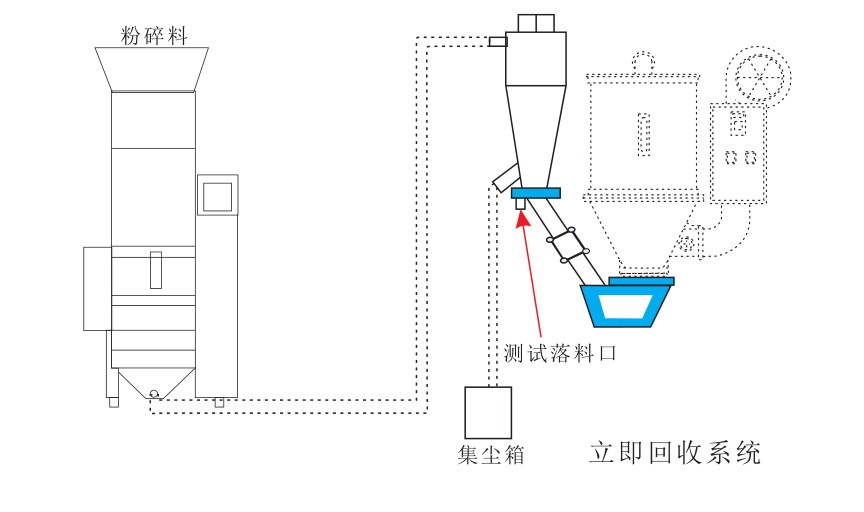 粉碎料

测试落料口

集尘箱

立即回收系统